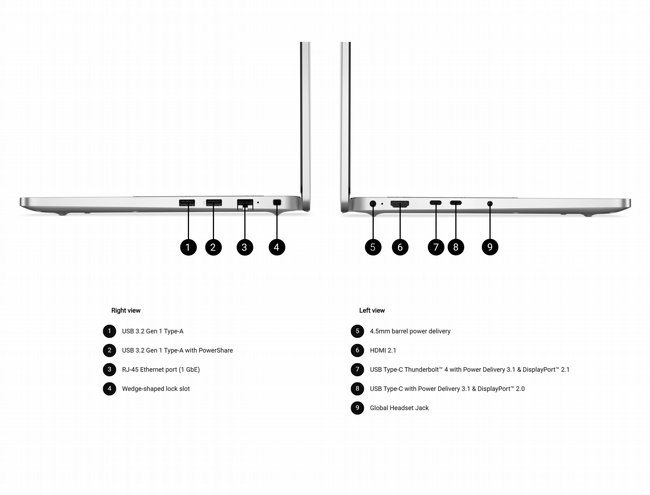 1 2 3 4

5 6 7 8 9

Right view

1 USB 3.2 Gen 1 Type-A

2 USB 3.2 Gen 1 Type-A with PowerShare

3 RJ-45 Ethernet port (1 GbE)

4 Wedge-shaped lock slot

Left view

5 4.5mm barrel power delivery

6 HDMI 2.1

7 USB Type-C Thunderbolt™ 4 with Power Delivery 3.1 & DisplayPort™ 2.1

8 USB Type-C with Power Delivery 3.1 & DisplayPort™ 2.0

9 Global Headset Jack